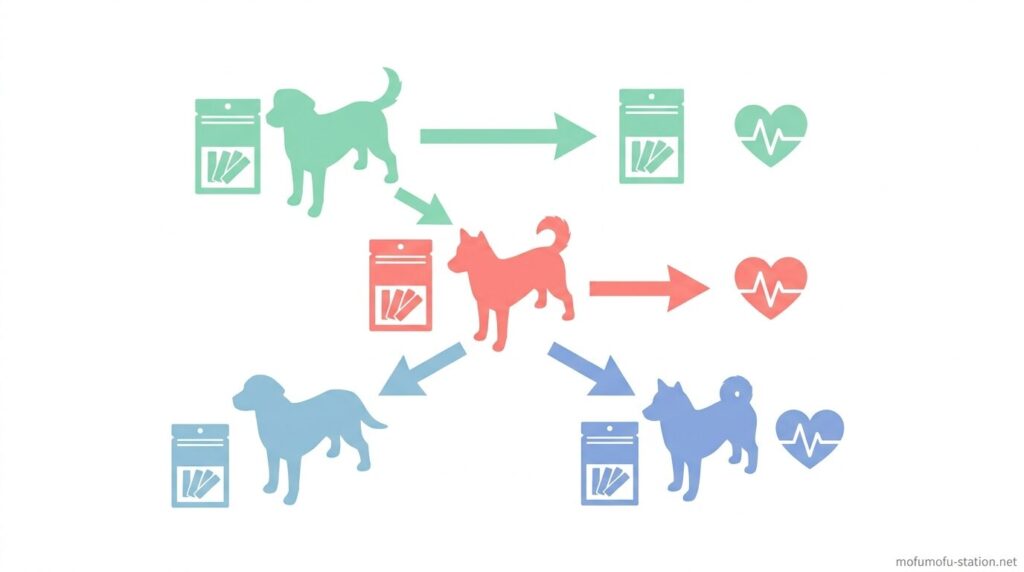 mofumofu-station.net