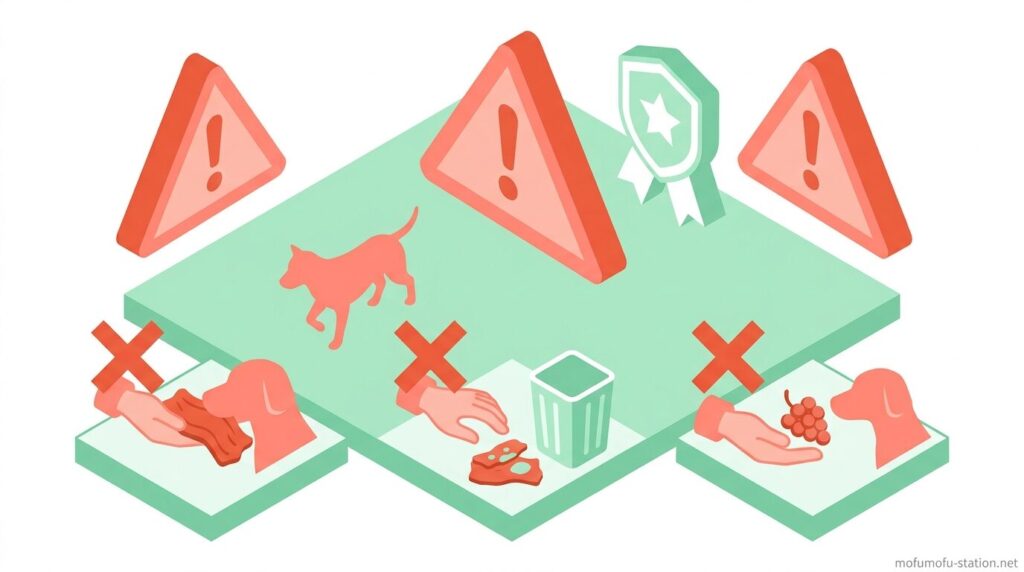 mofumofu-station.net