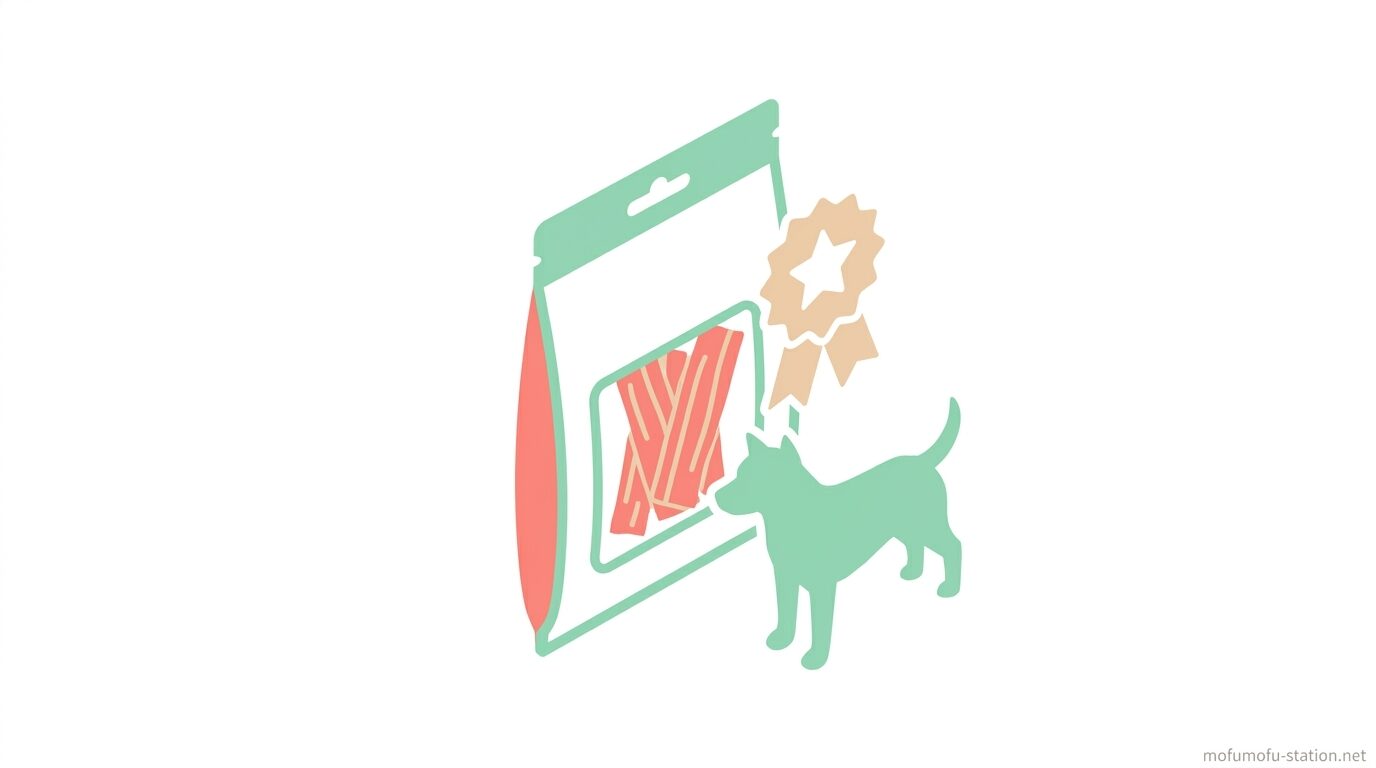 mofumofu-station.net