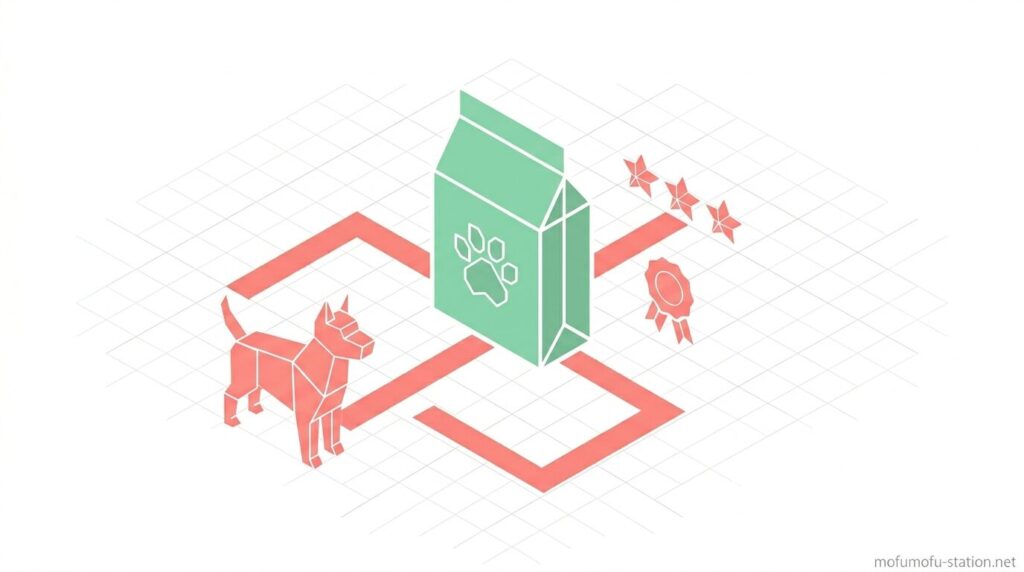 mofumofu-station.net