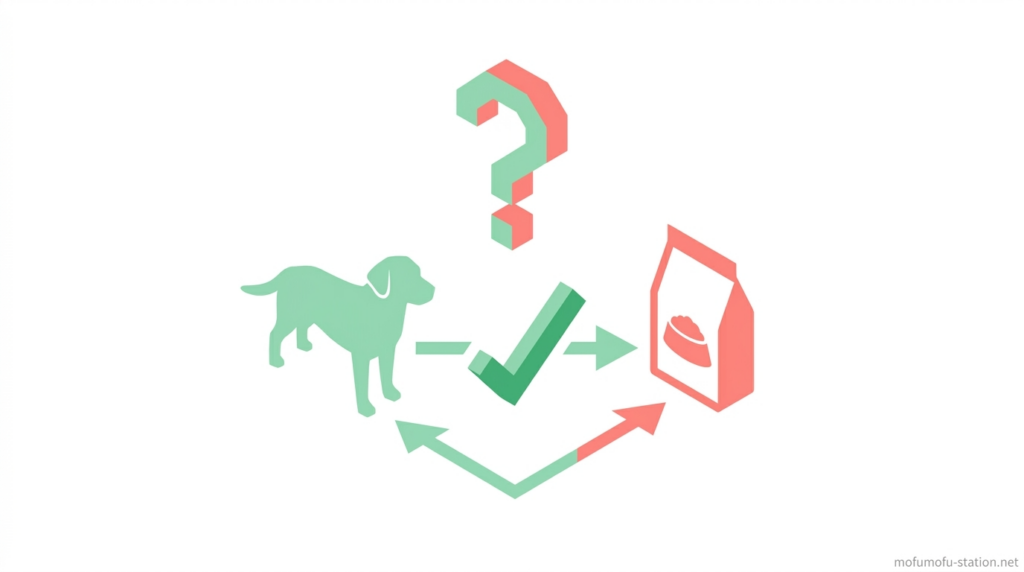 ?

mofumofu-station.net