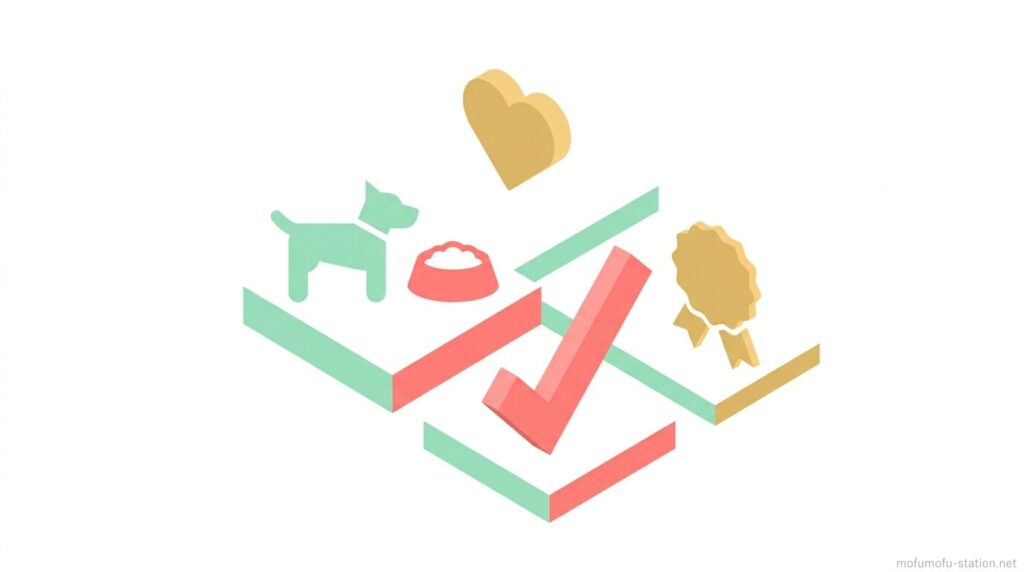 mofumofu-station.net