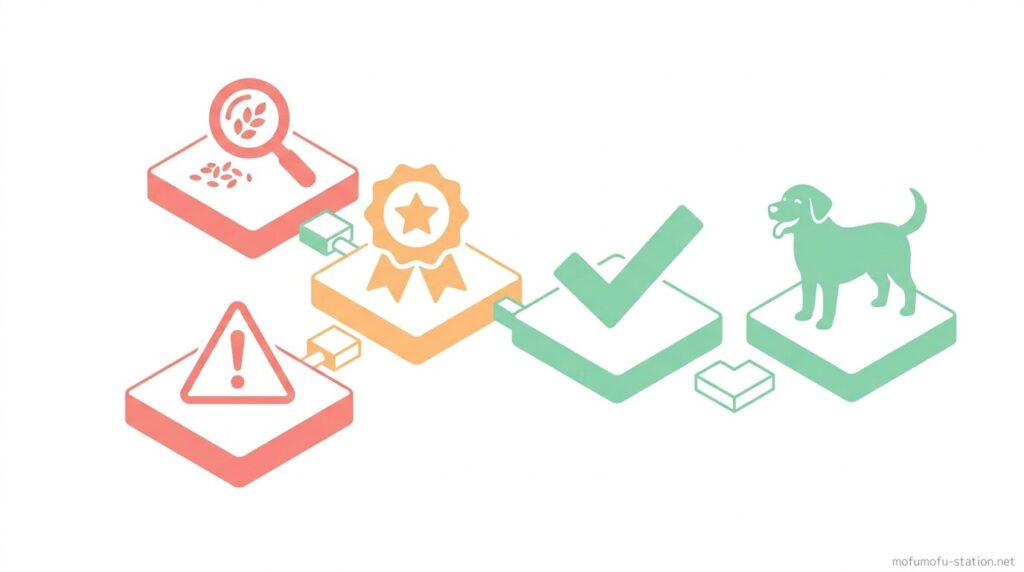 mofumofu-station.net