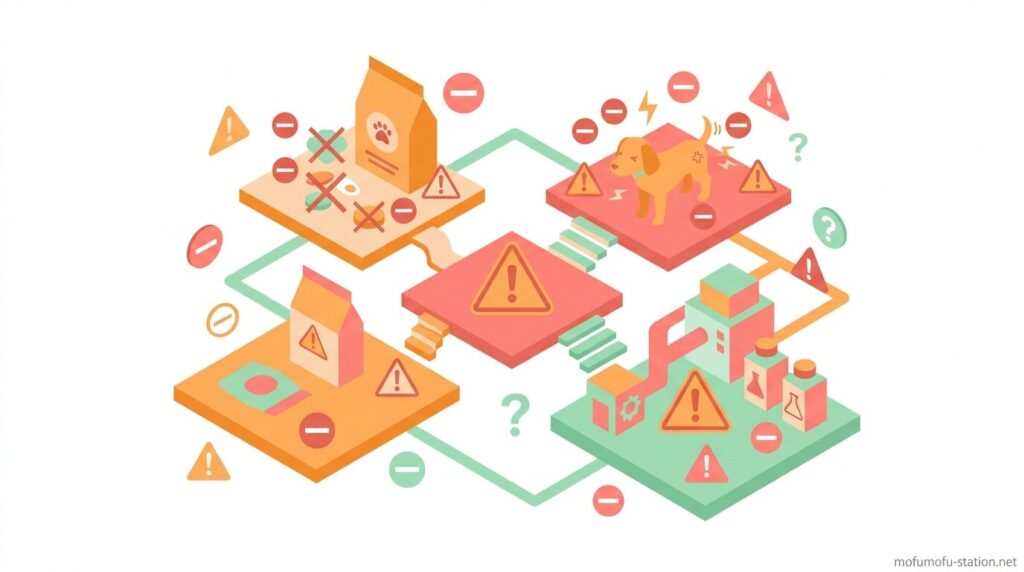 mofumofu-station.net