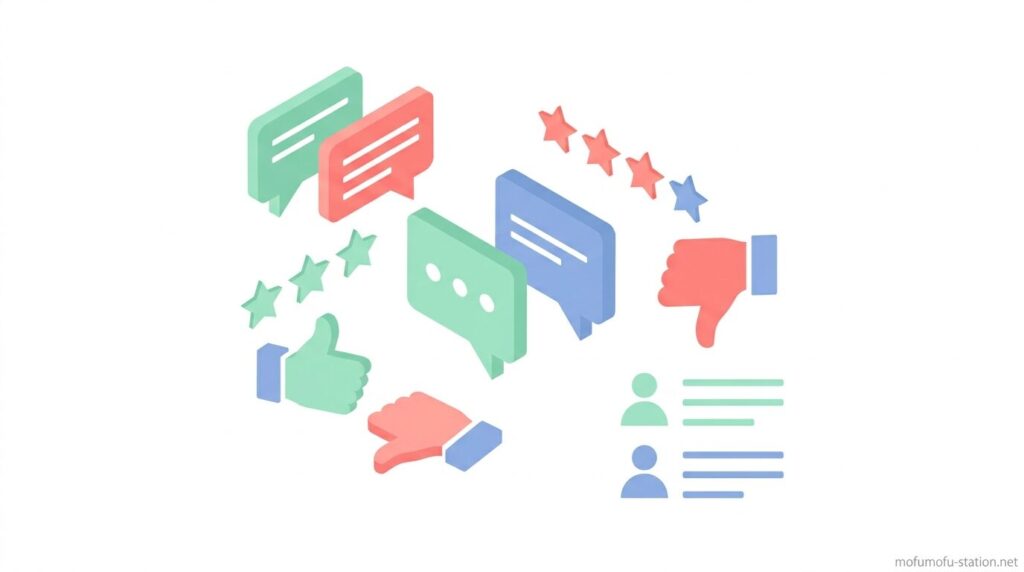 mofumofu-station.net