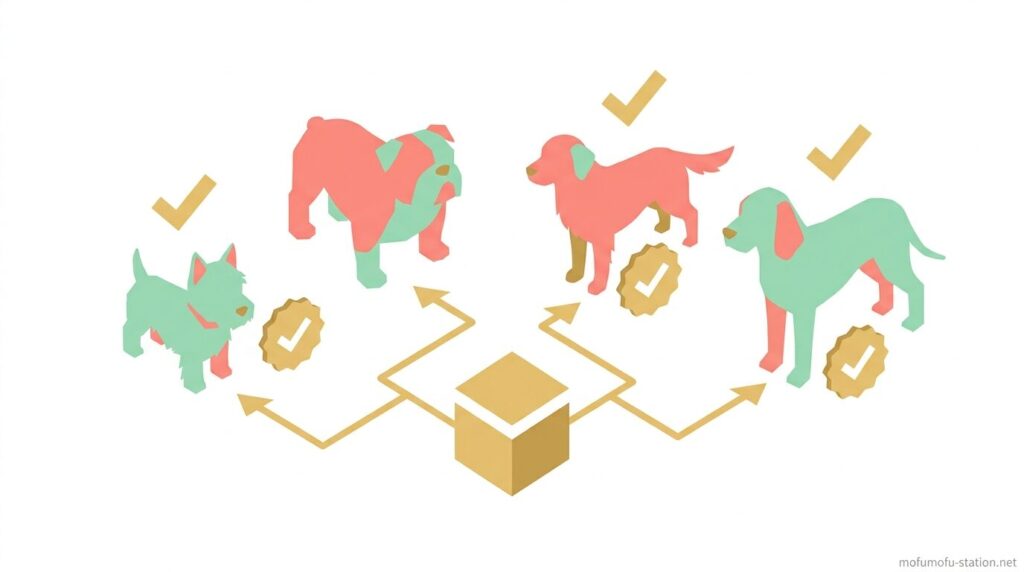 mofumofu-station.net