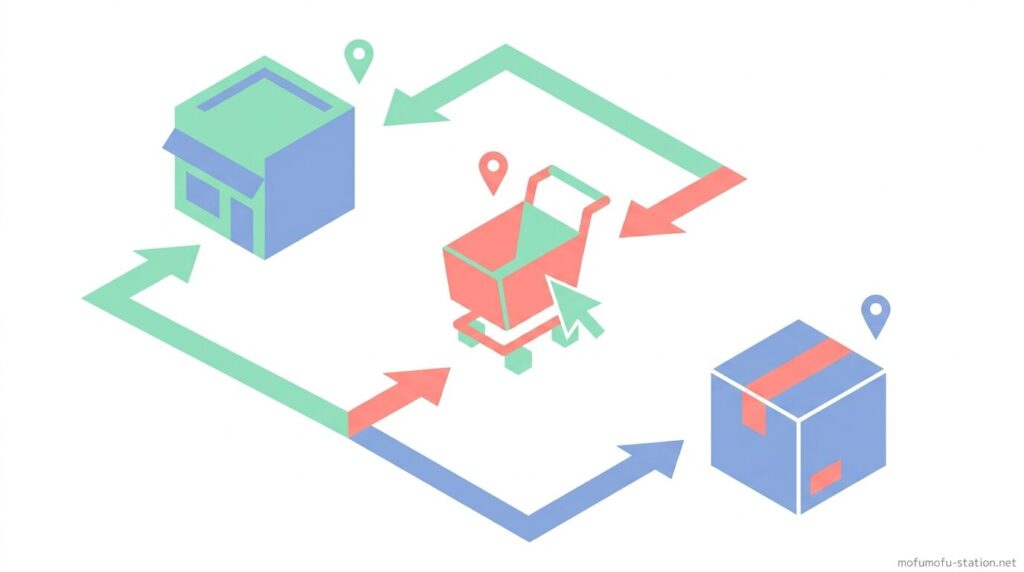 mofumofu-station.net