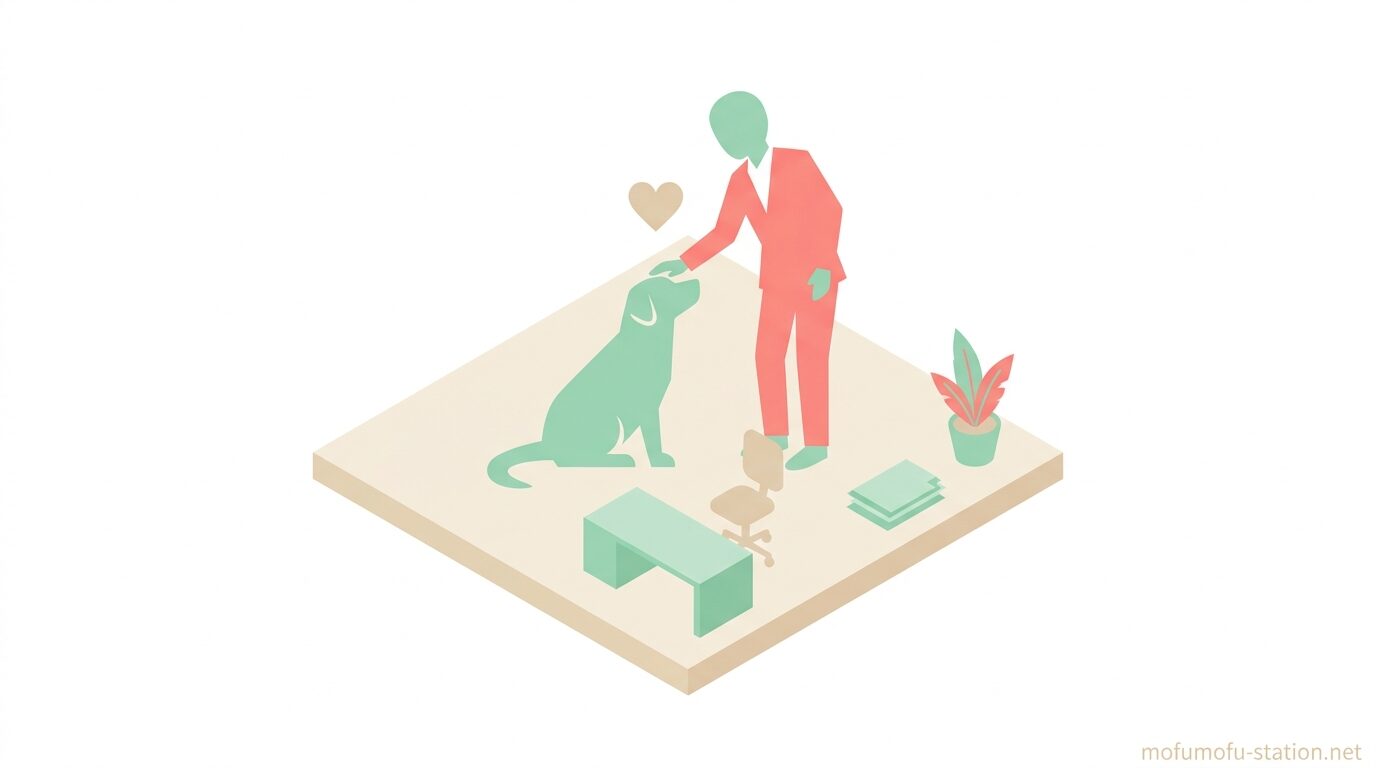 mofumofu-station.net