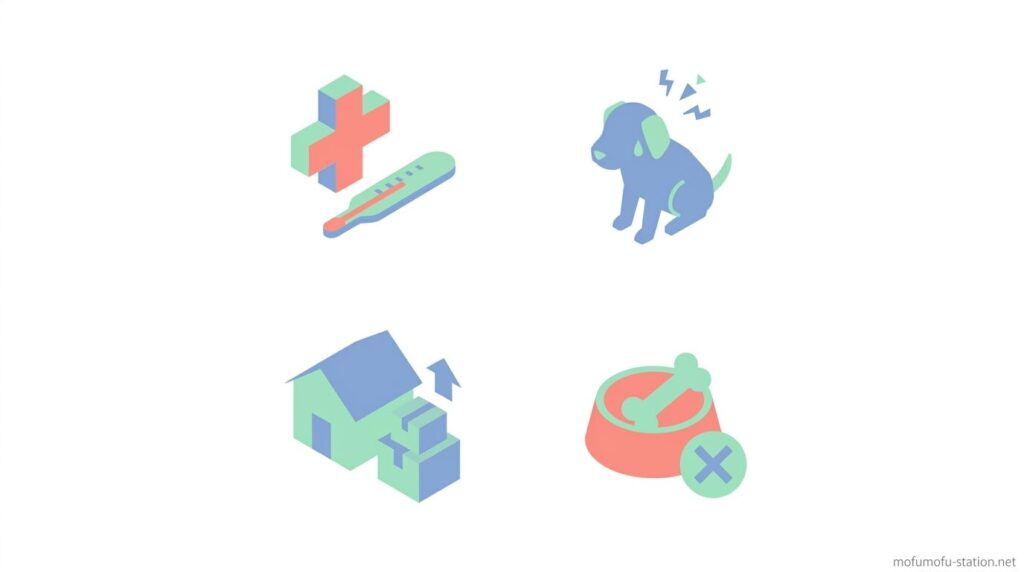 mofumofu-station.net