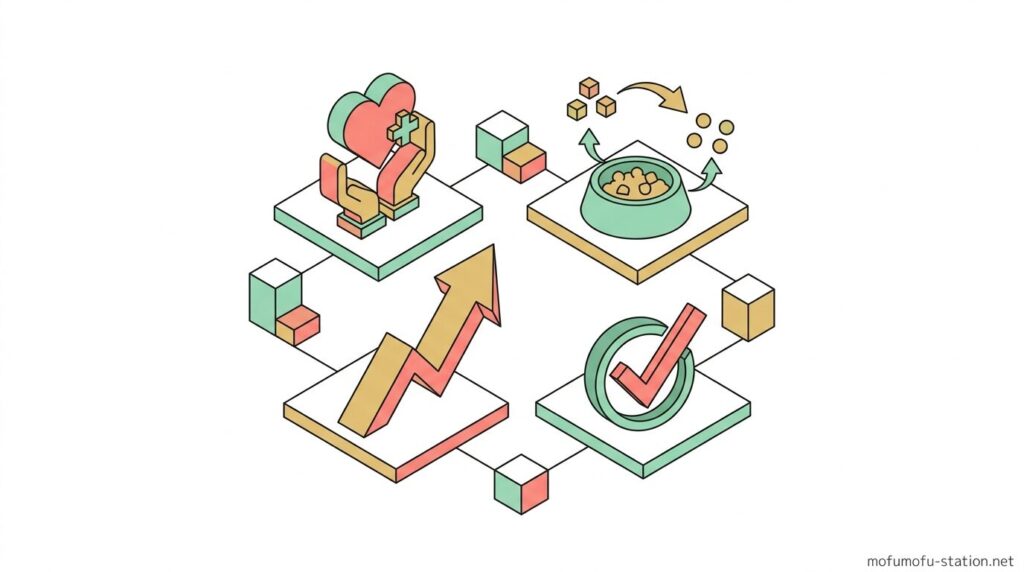 mofumofu-station.net