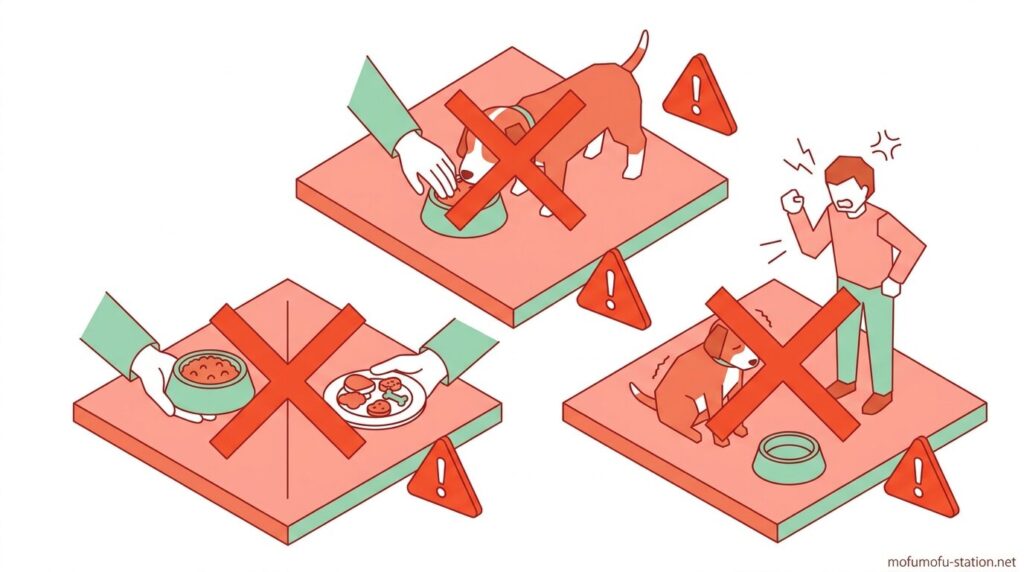 mofumofu-station.net