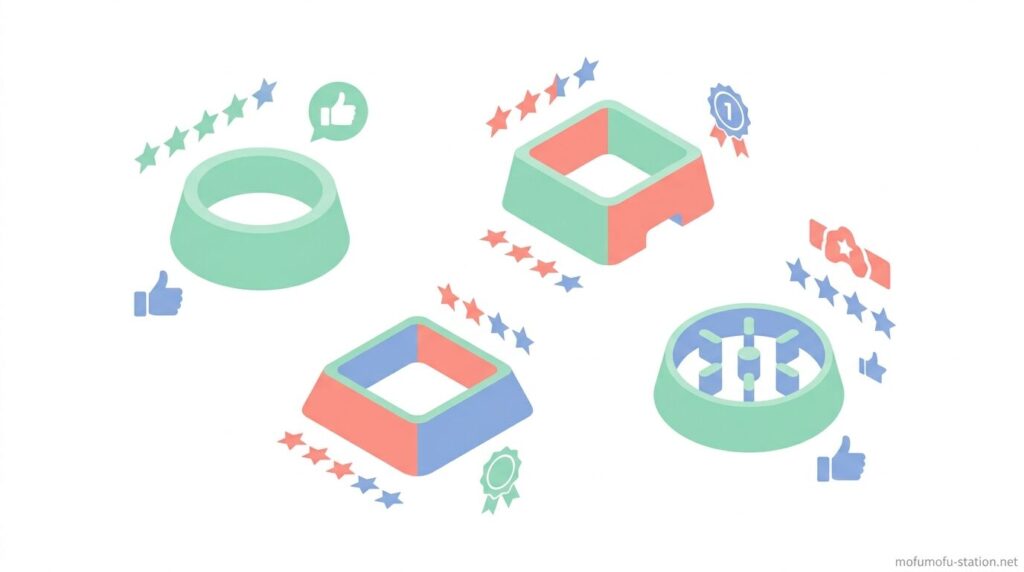 1

mofumofu-station.net