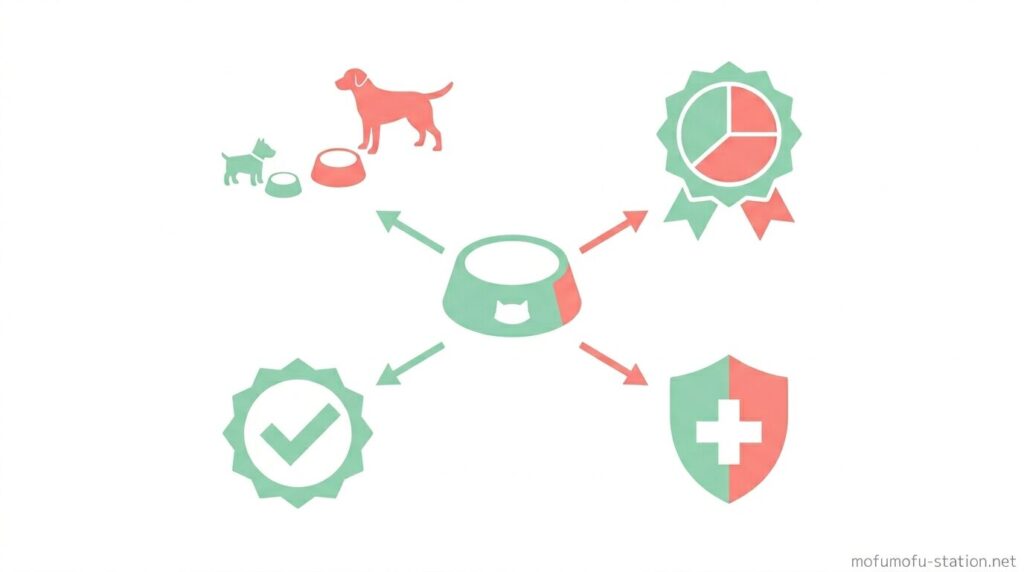 mofumofu-station.net