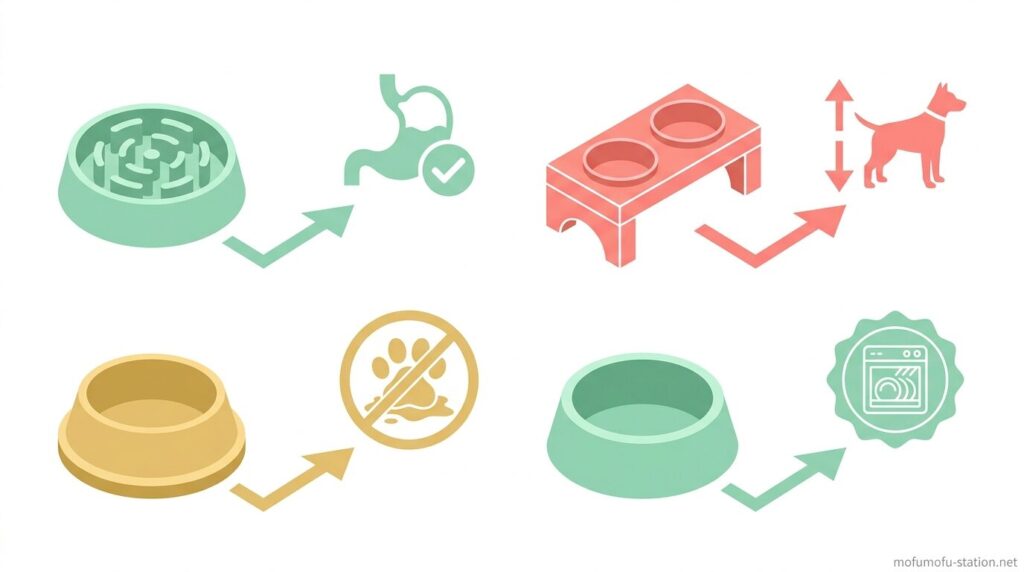 mofumofu-station.net