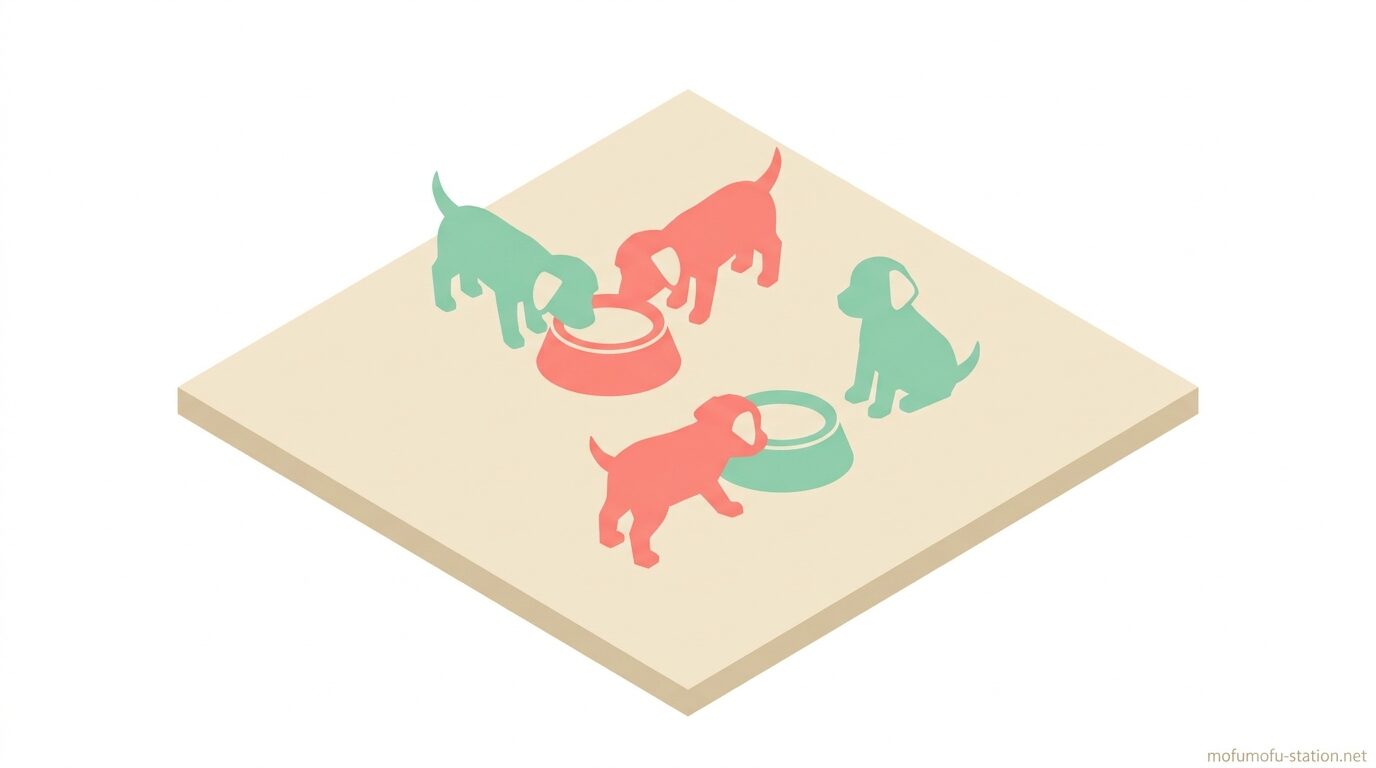 mofumofu-station.net