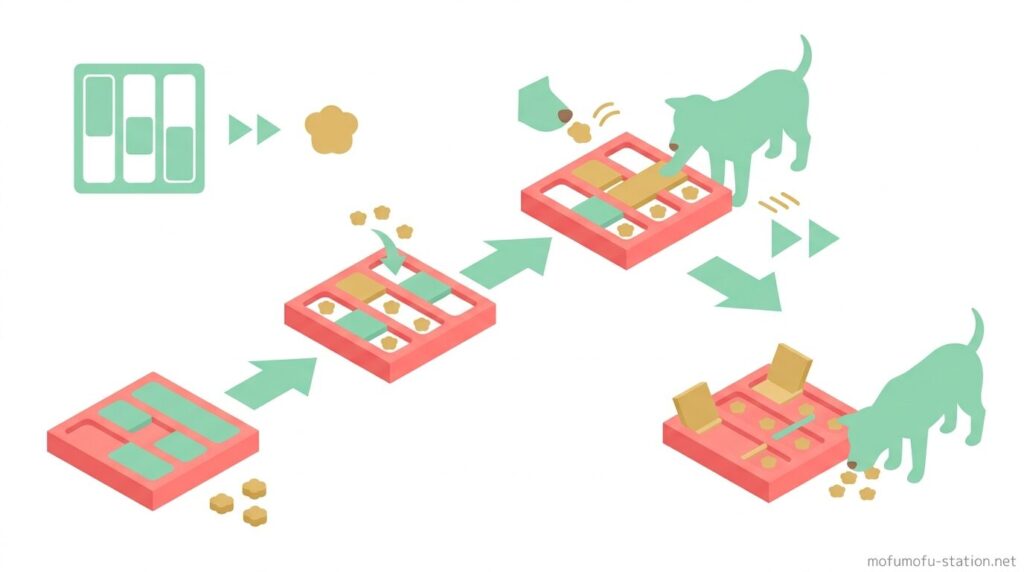 mofumofu-station.net