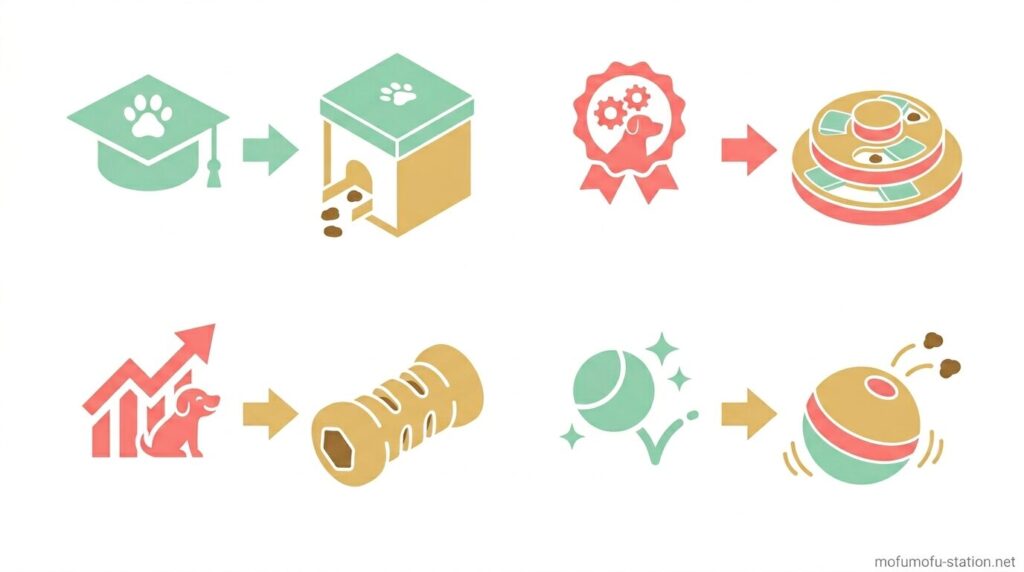 mofumofu-station.net