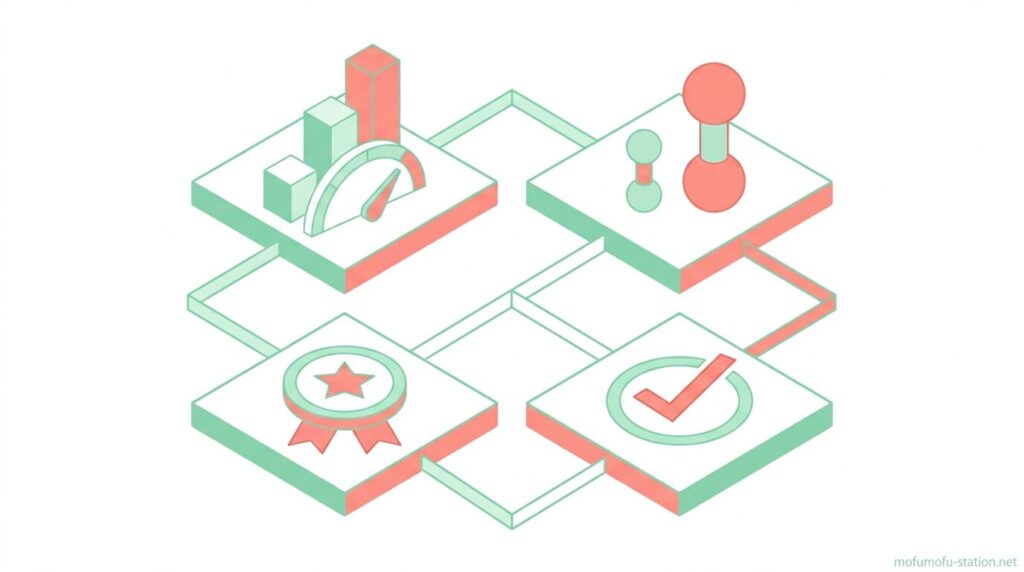 mofumofu-station.net