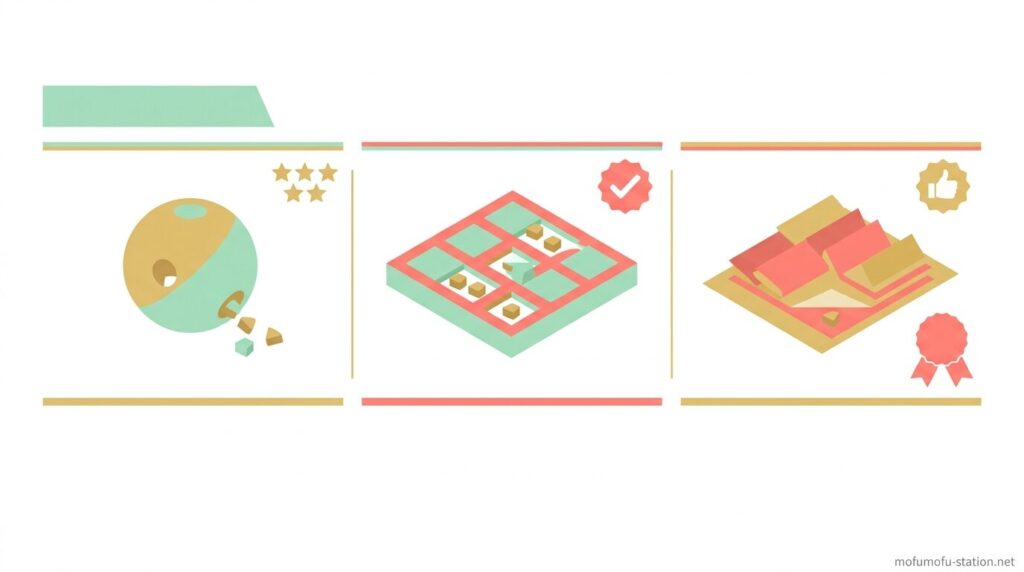 mofumofu-station.net