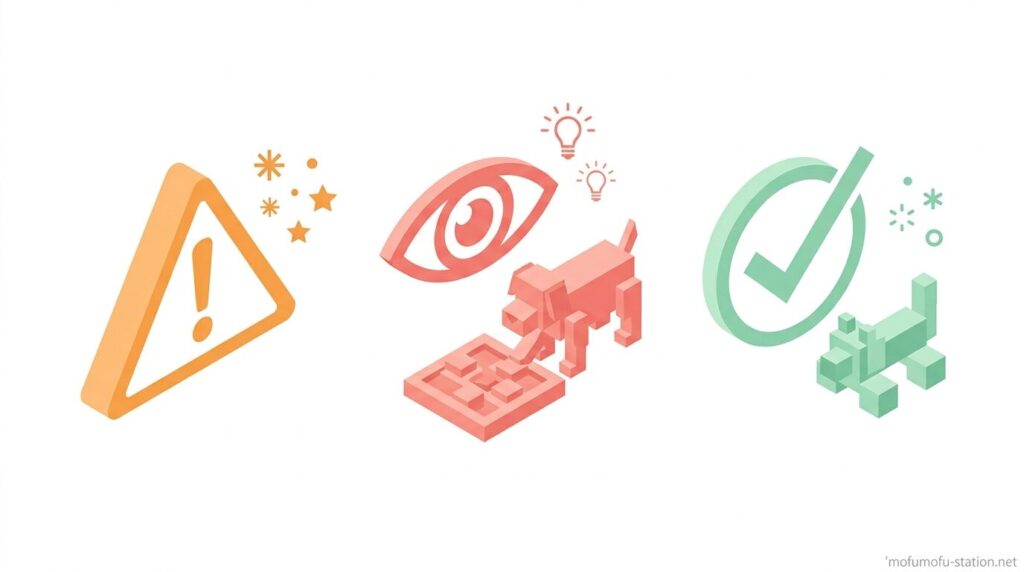 'mofumofu-station.net