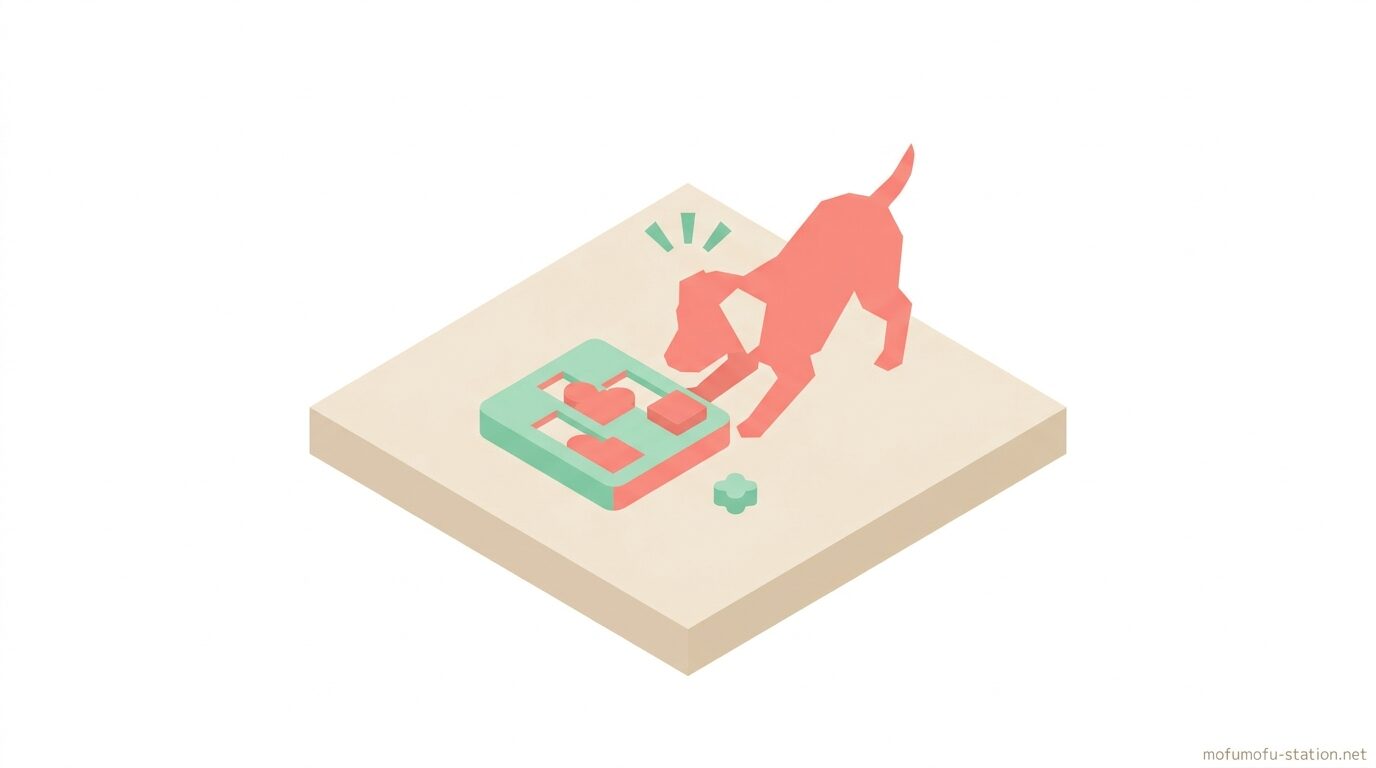 mofumofu-station.net