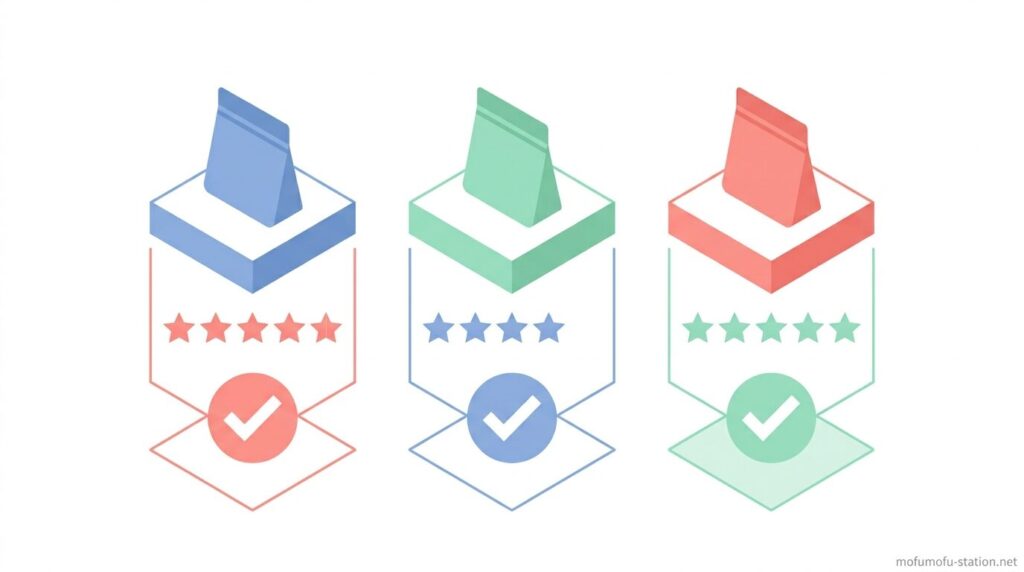 mofumofu-station.net