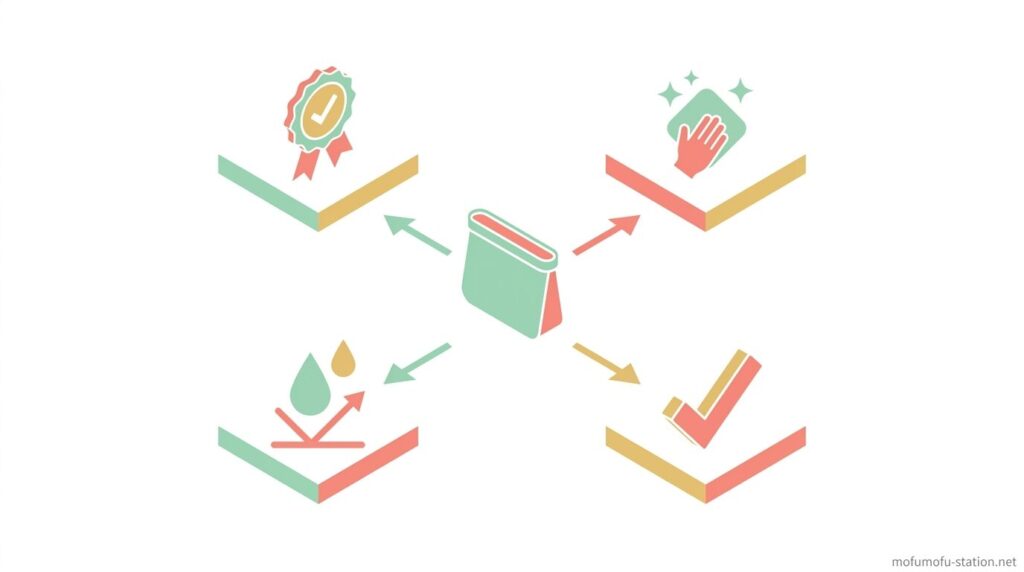 mofumofu-station.net