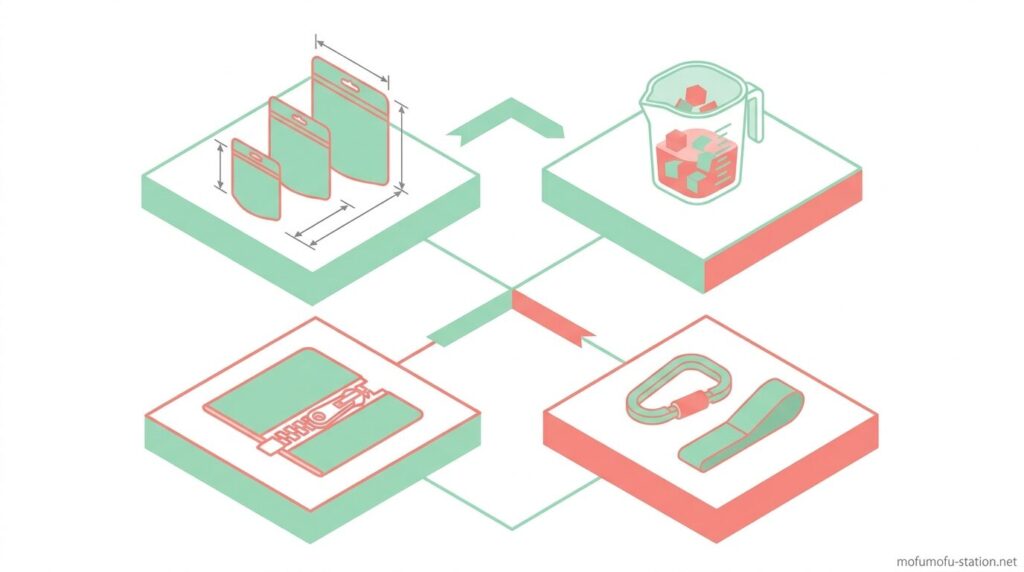 mofumofu-station.net