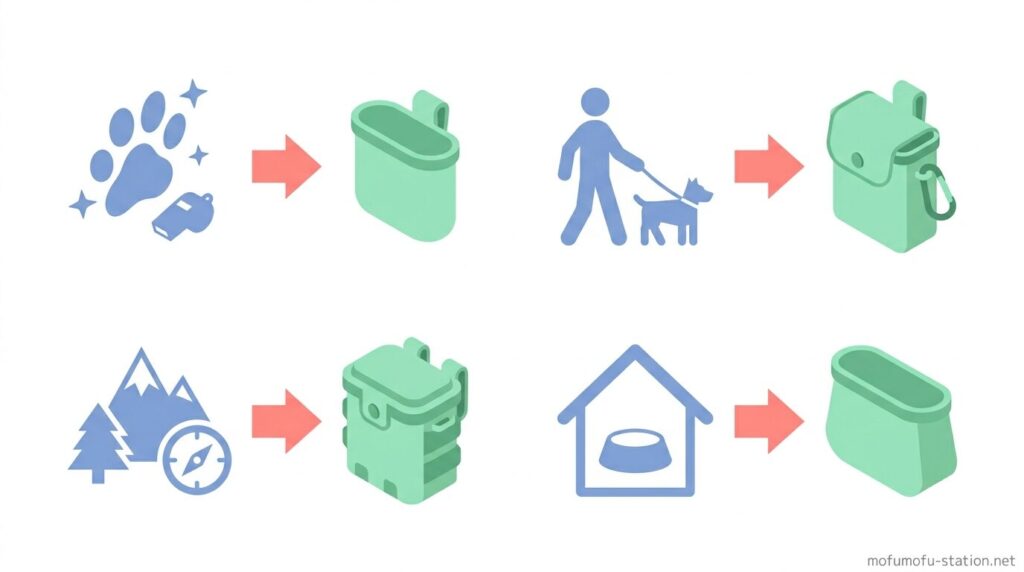 mofumofu-station.net