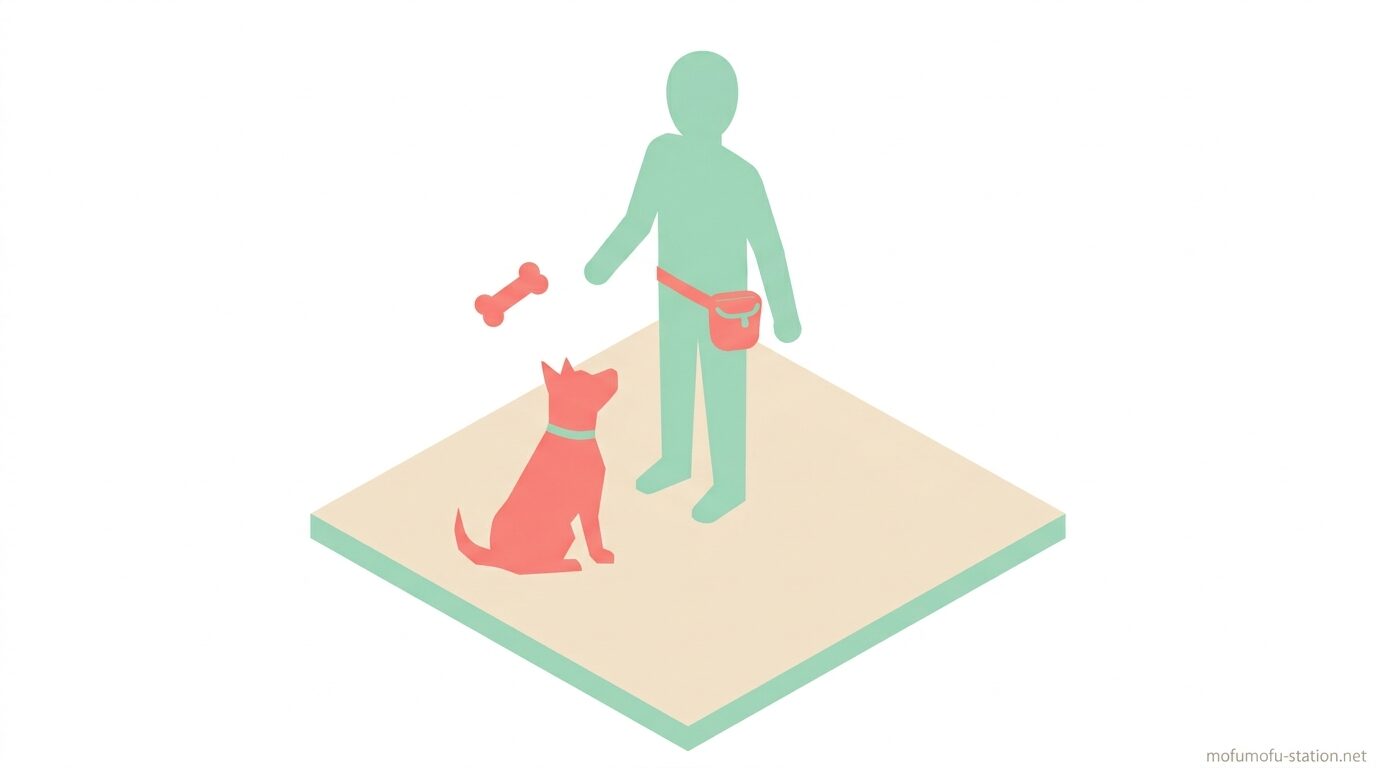 mofumofu-station.net