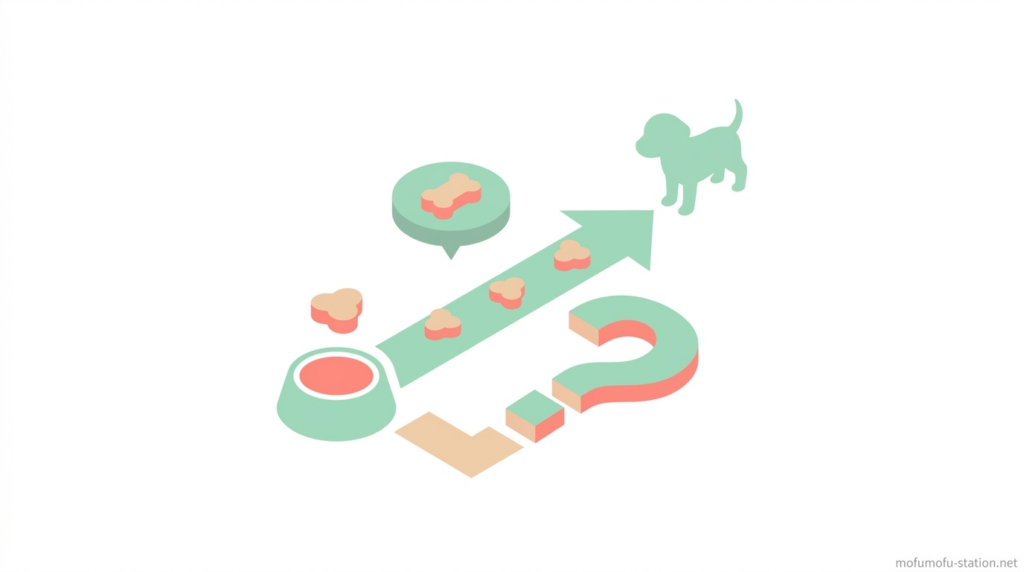 mofumofu-station.net