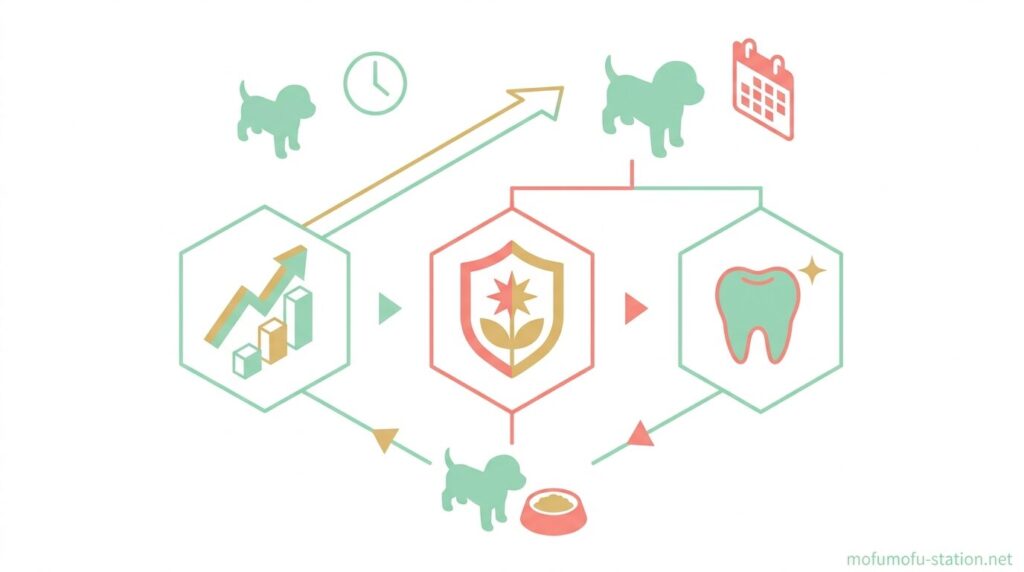 mofumofu-station.net