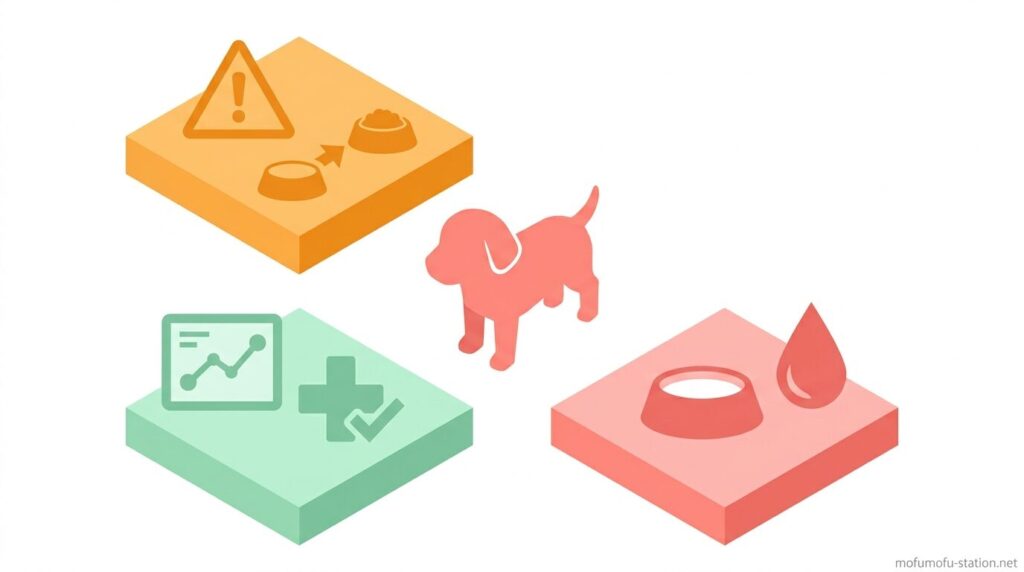 mofumofu-station.net