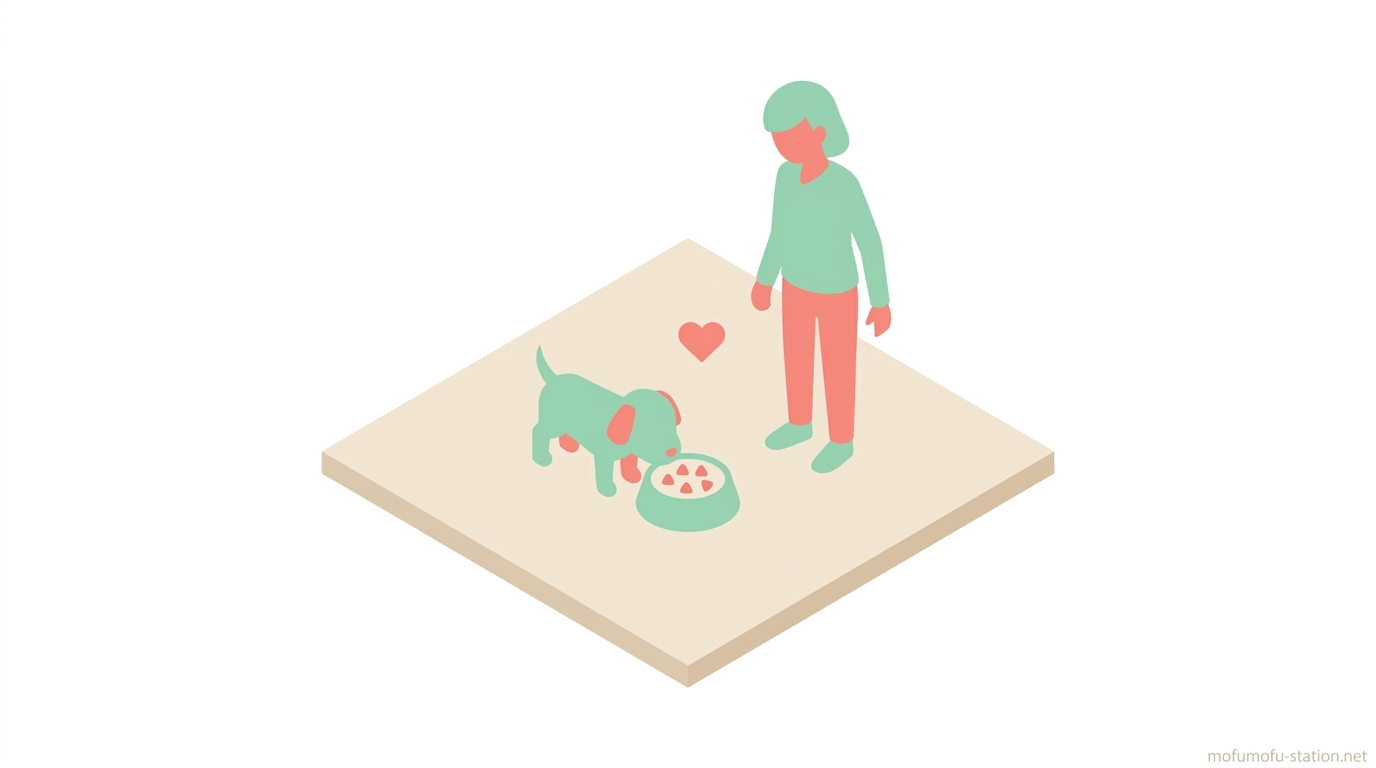 mofumofu-station.net