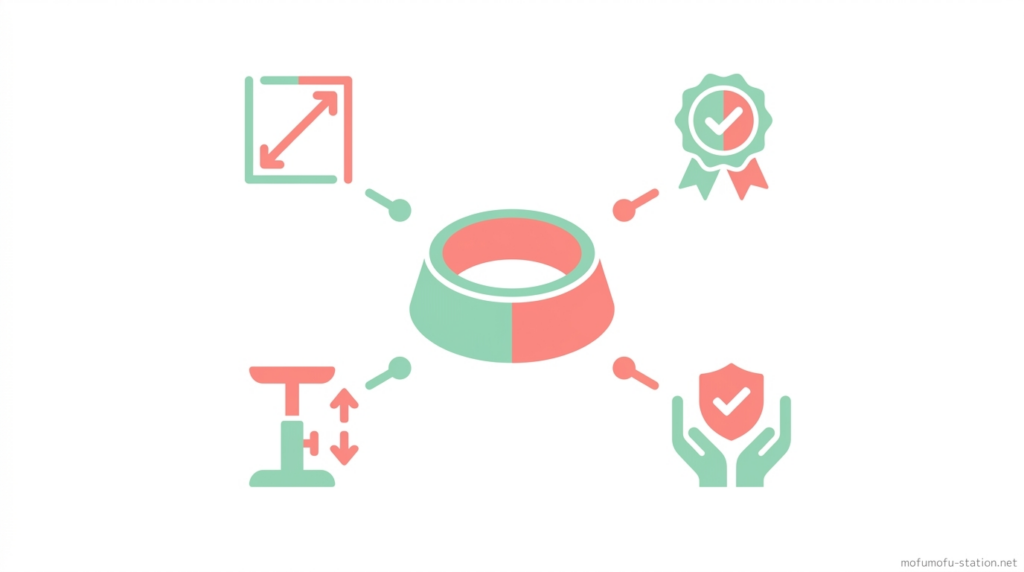 mofumofu-station.net