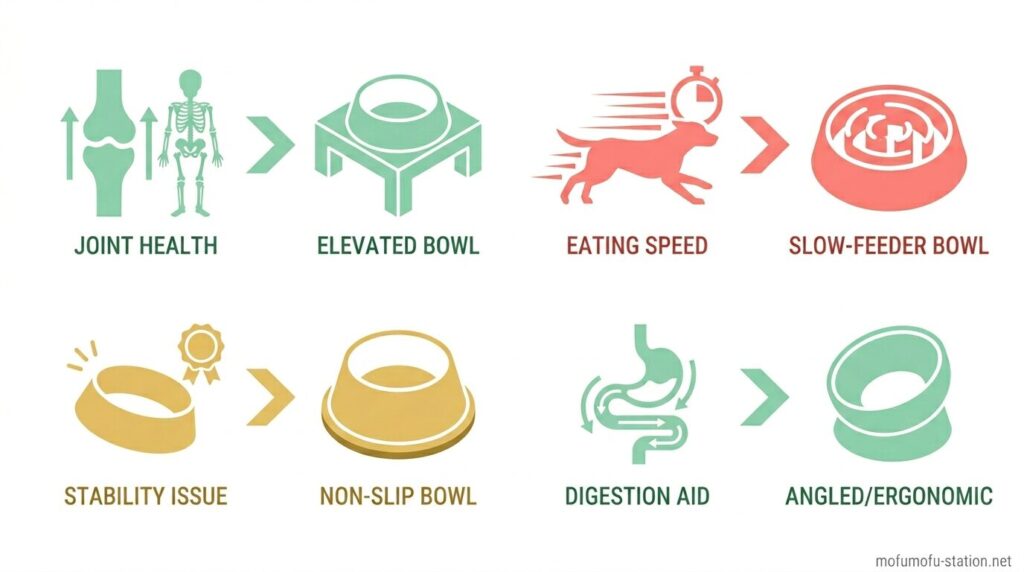 JOINT HEALTH

ELEVATED BOWL

EATING SPEED

SLOW-FEEDER BOWL

STABILITY ISSUE

NON-SLIP BOWL

DIGESTION AID

ANGLED/ERGONOMIC

mofumofu-station.net