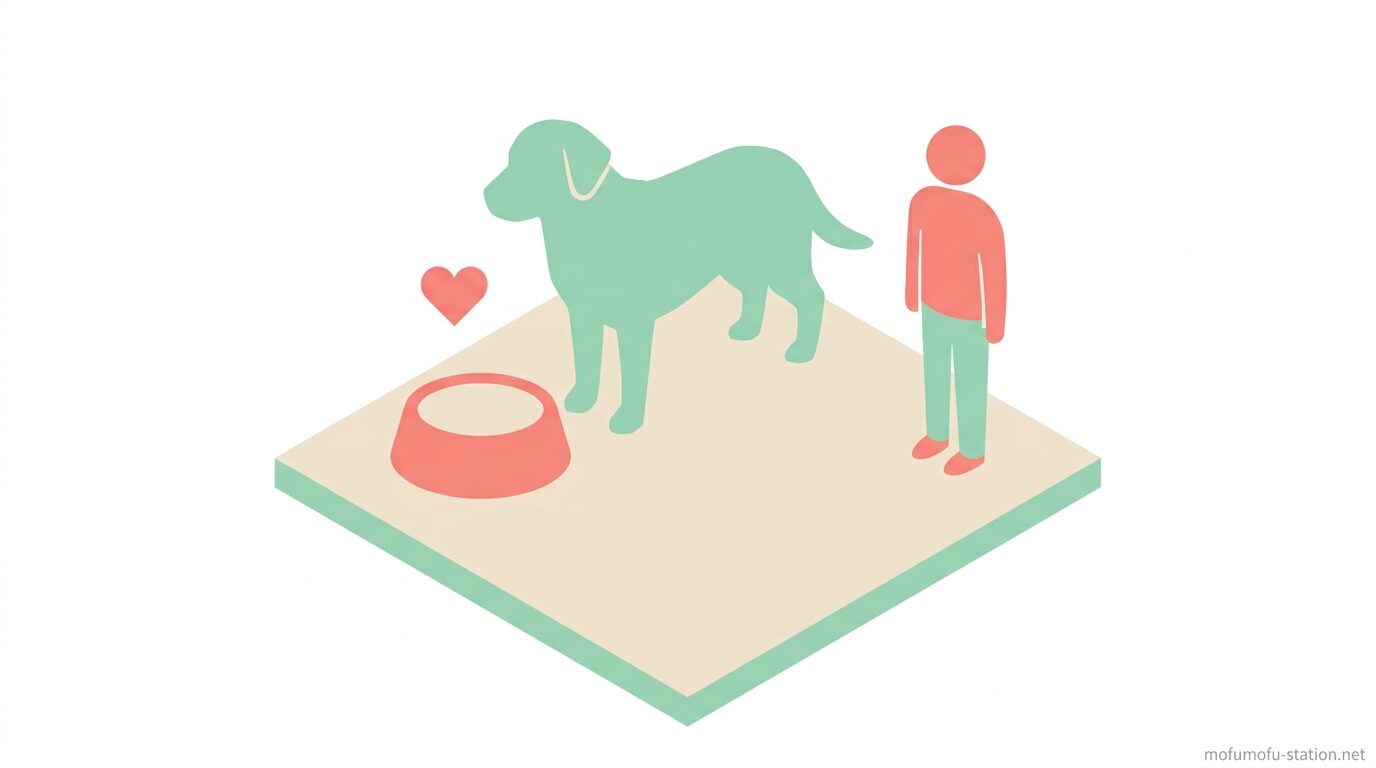 mofumofu-station.net