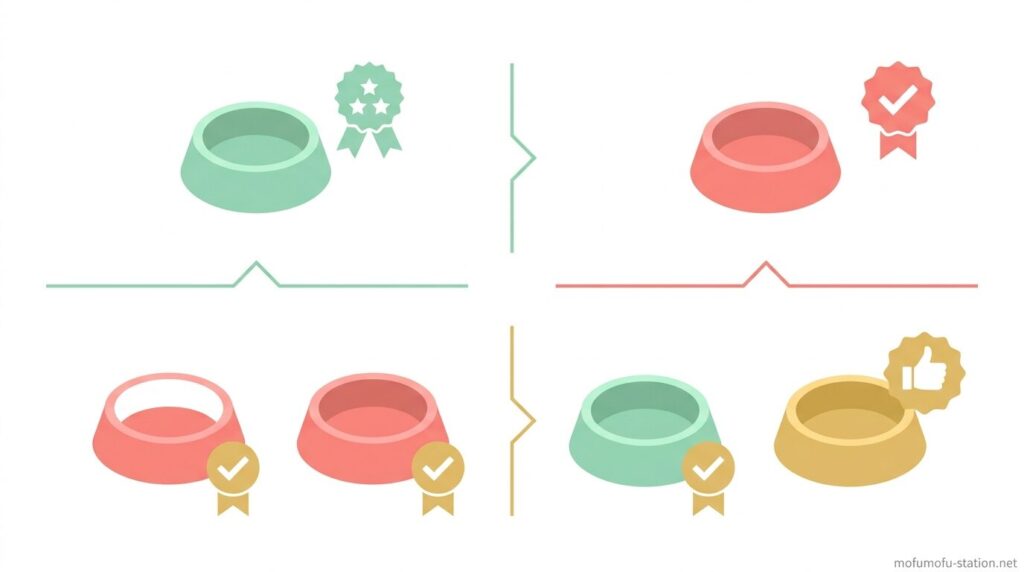 mofumofu-station.net