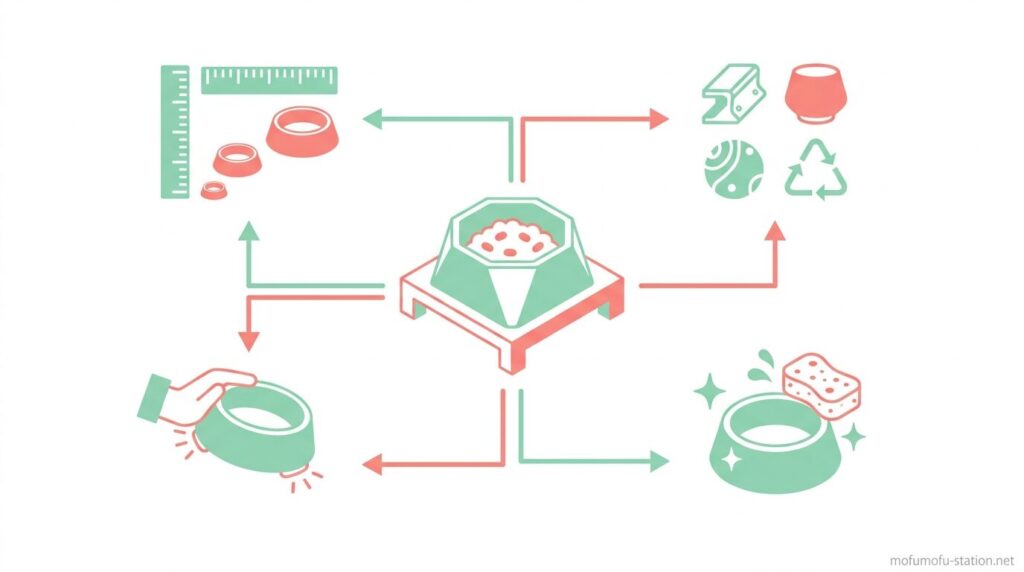 mofumofu-station.net