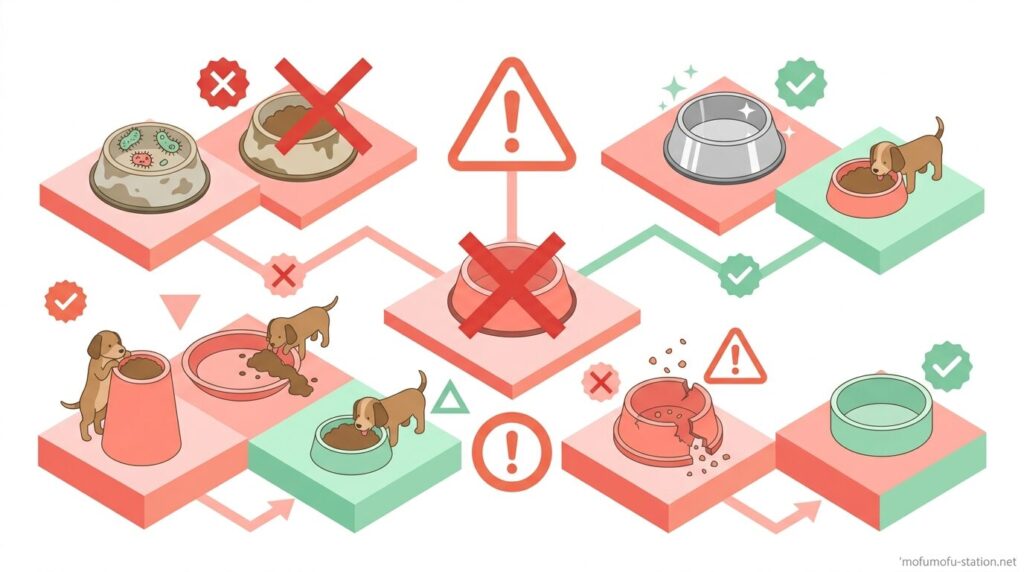 'mofumofu-station.net