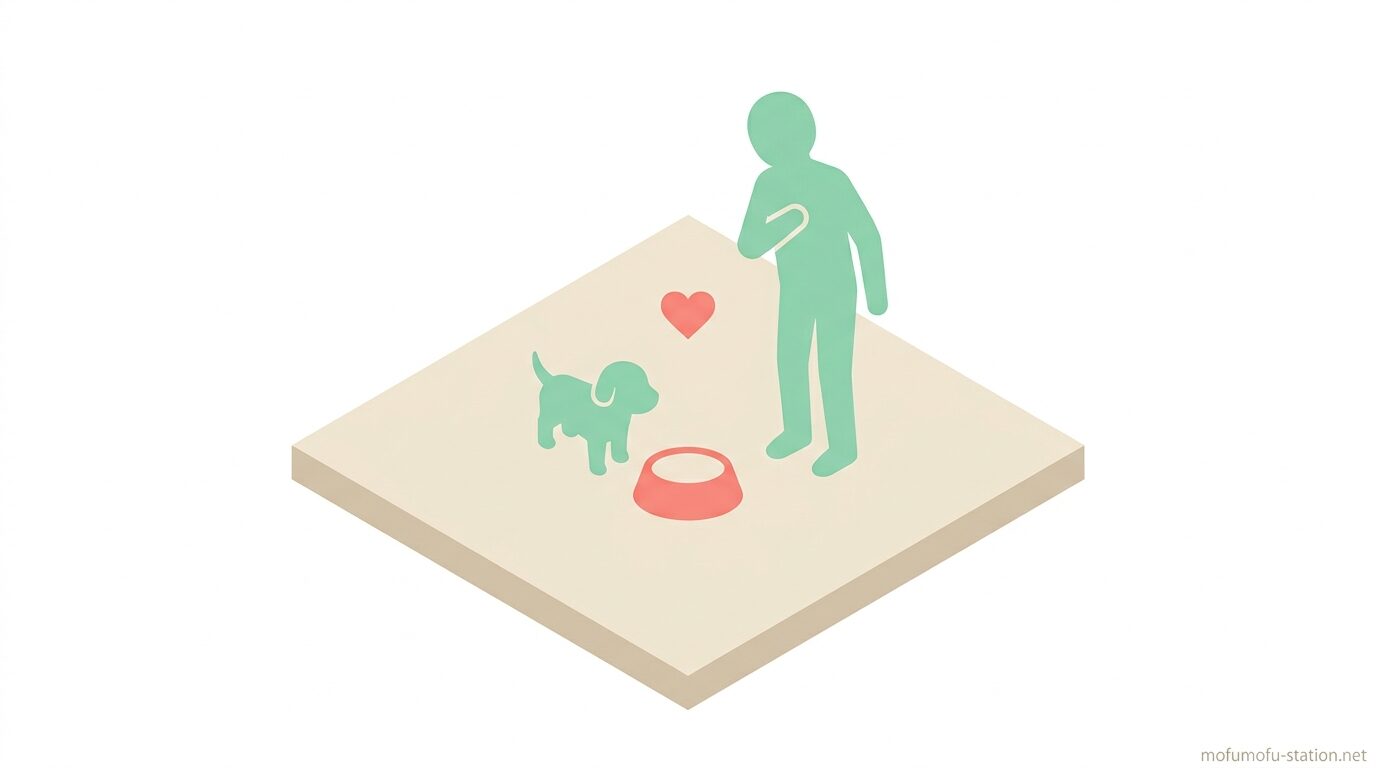 mofumofu-station.net