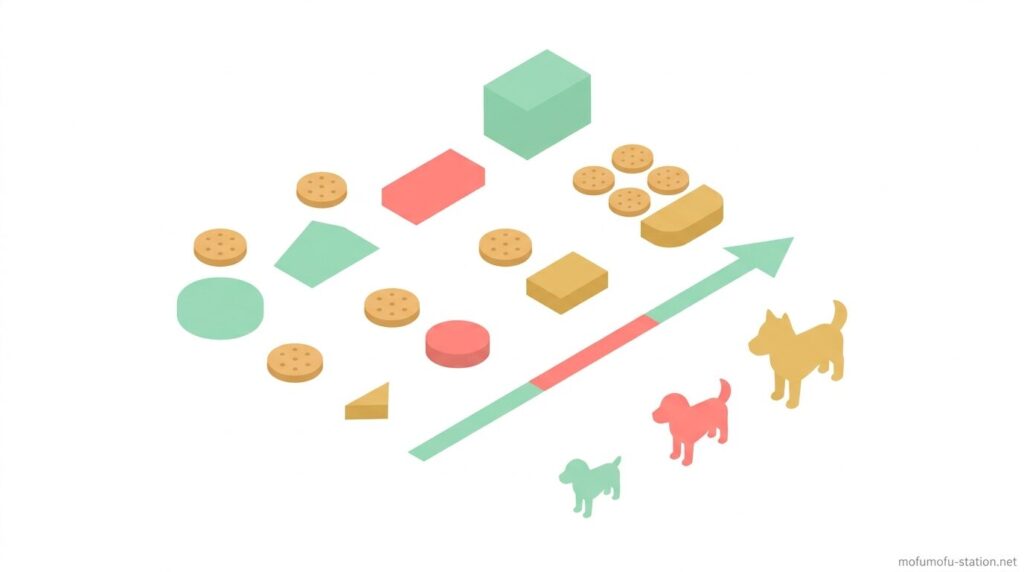 mofumofu-station.net