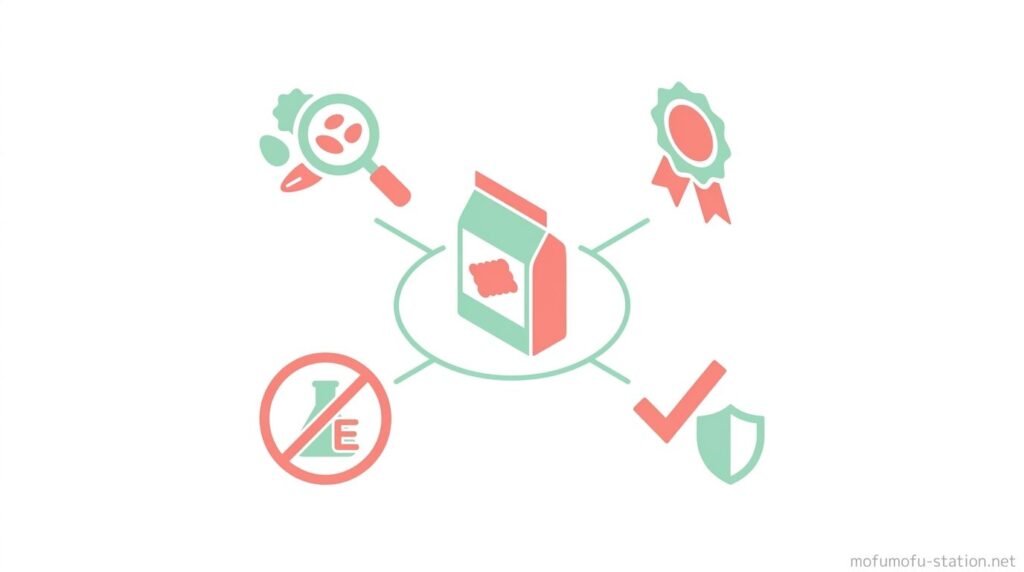 E

mofumofu-station.net