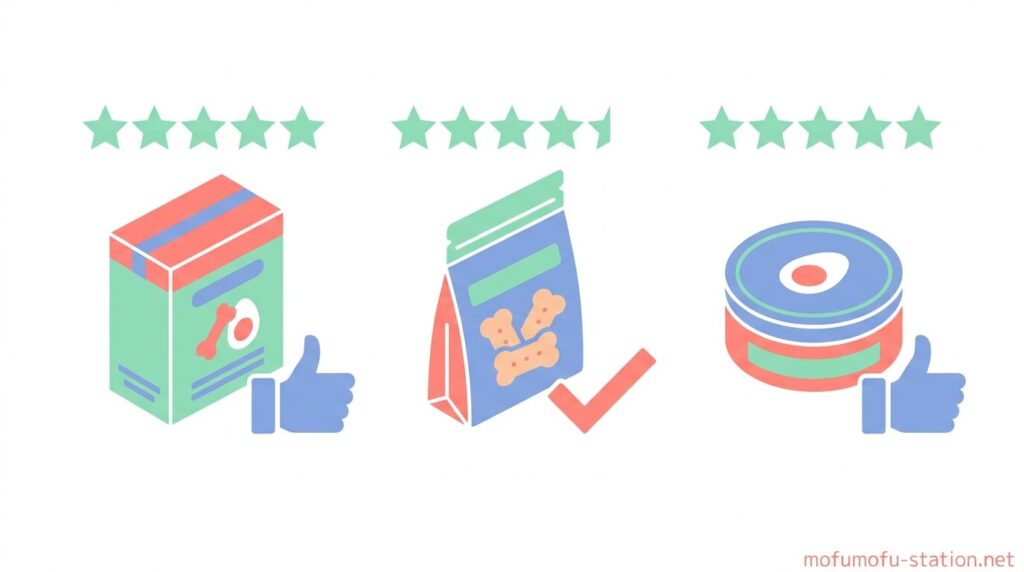 mofumofu-station.net