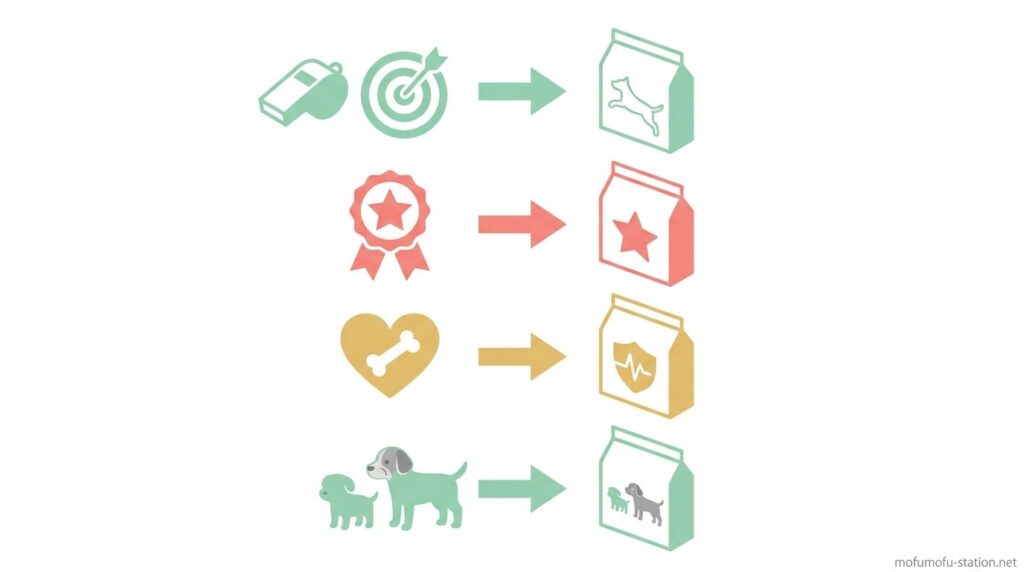 mofumofu-station.net