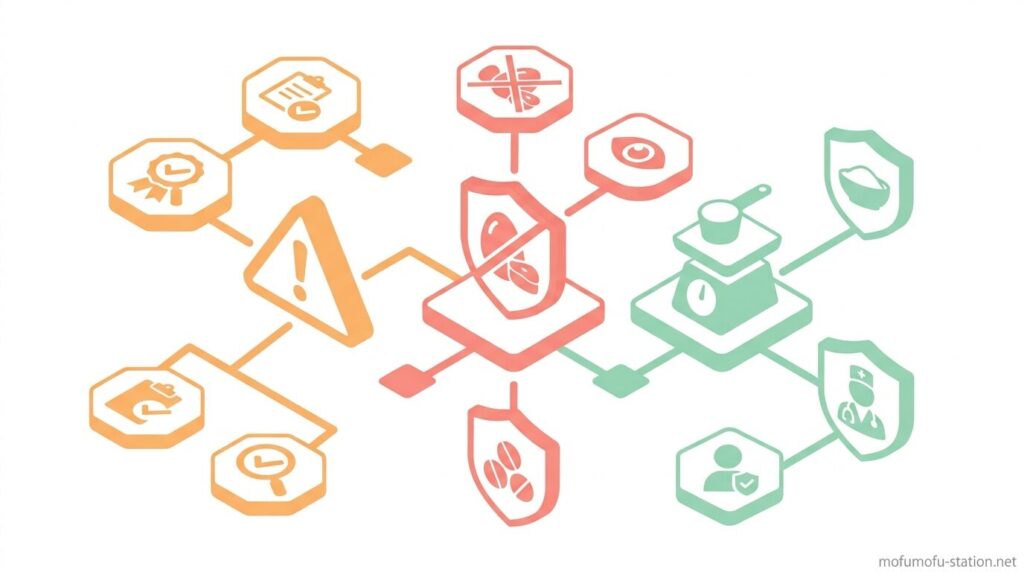 mofumofu-station.net