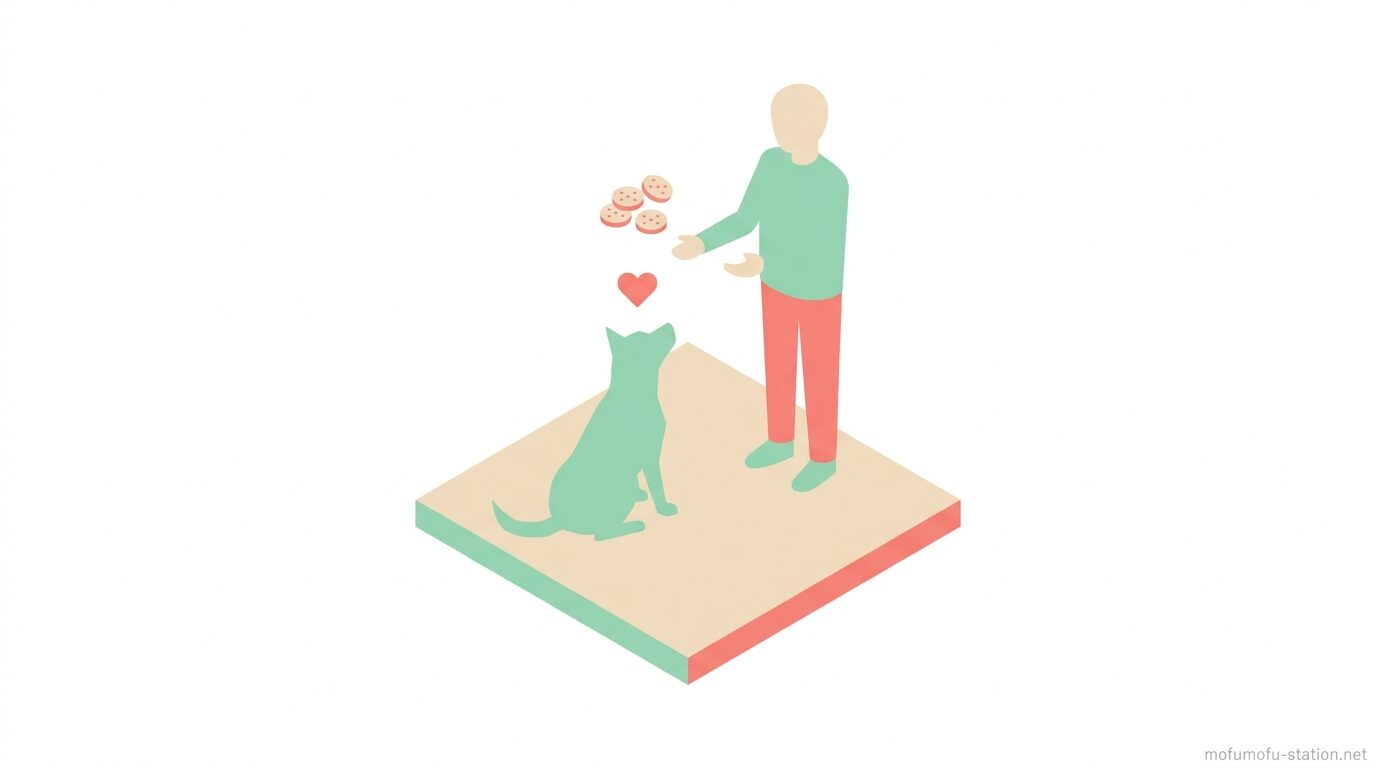 mofumofu-station.net