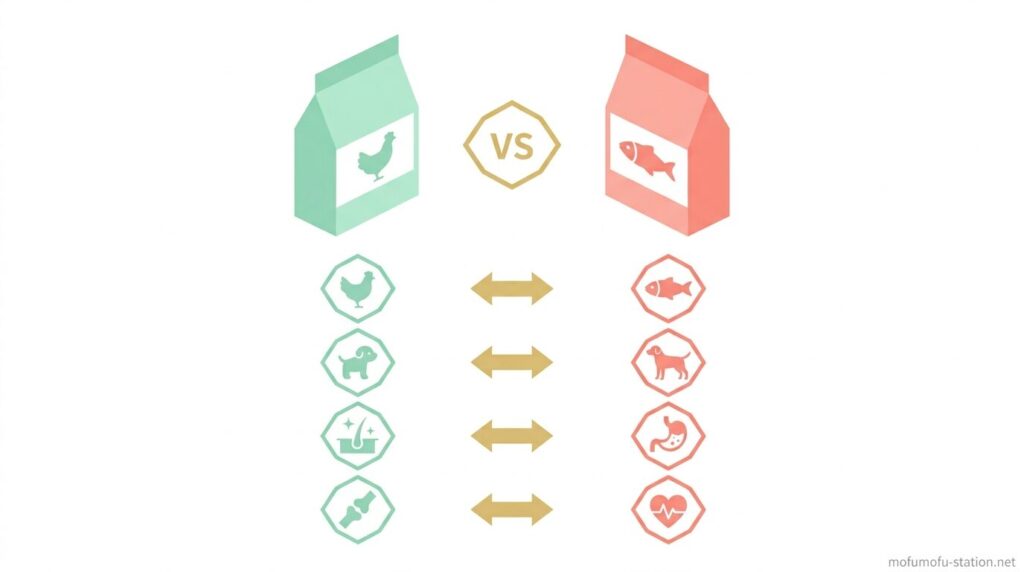 VS

mofumofu-station.net