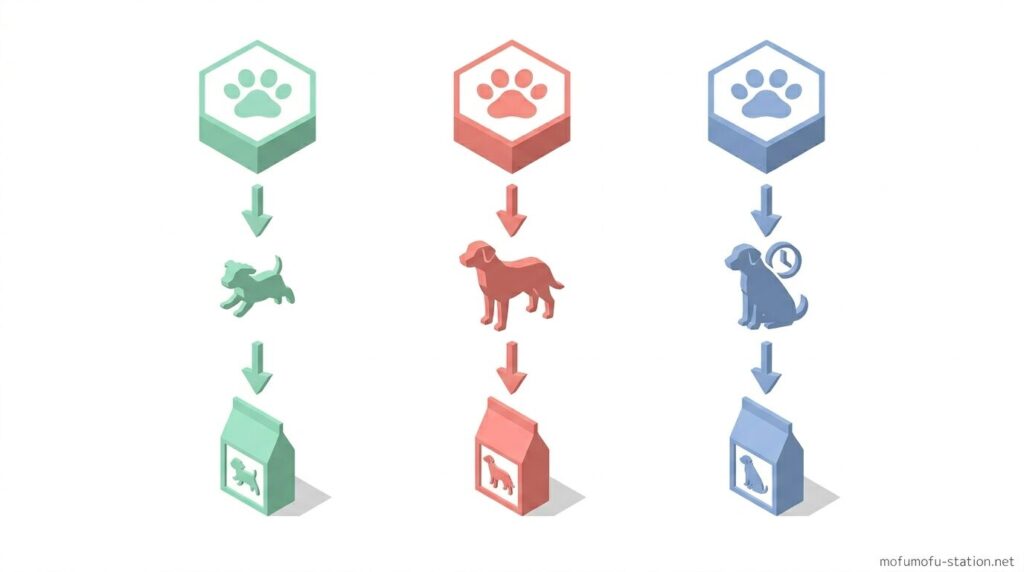 mofumofu-station.net