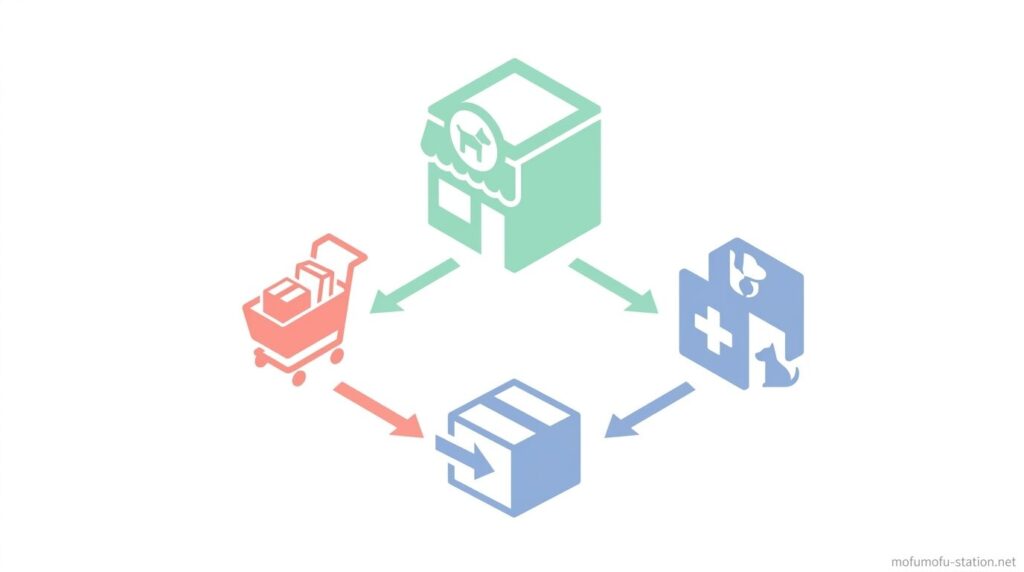 mofumofu-station.net